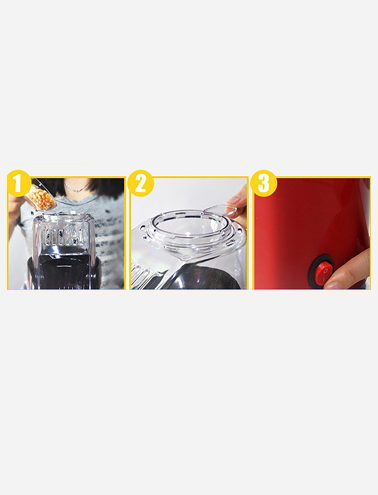 1

2

3