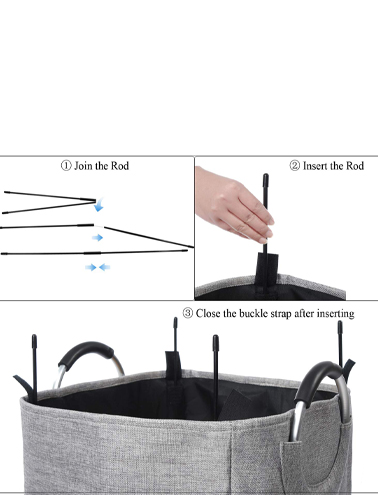 ① Join the Rod

② Insert the Rod

③ Close the buckle strap after inserting