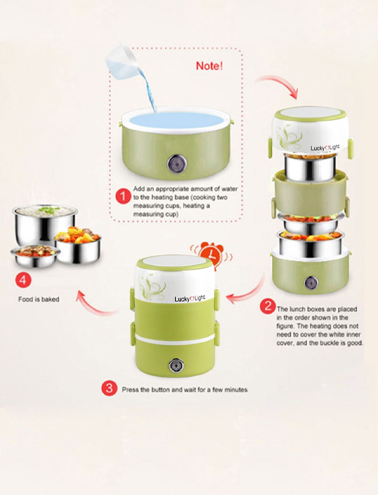 Note!

1 Add an appropriate amount of water to the heating base (cooking two measuring cups, heating a measuring cup)

Lucky Light

2 The lunch boxes are placed in the order shown in the figure. The heating does not need to cover the white inner cover, and the buckle is good.

Lucky Light

3 Press the button and wait for a few minutes

4 Food is baked