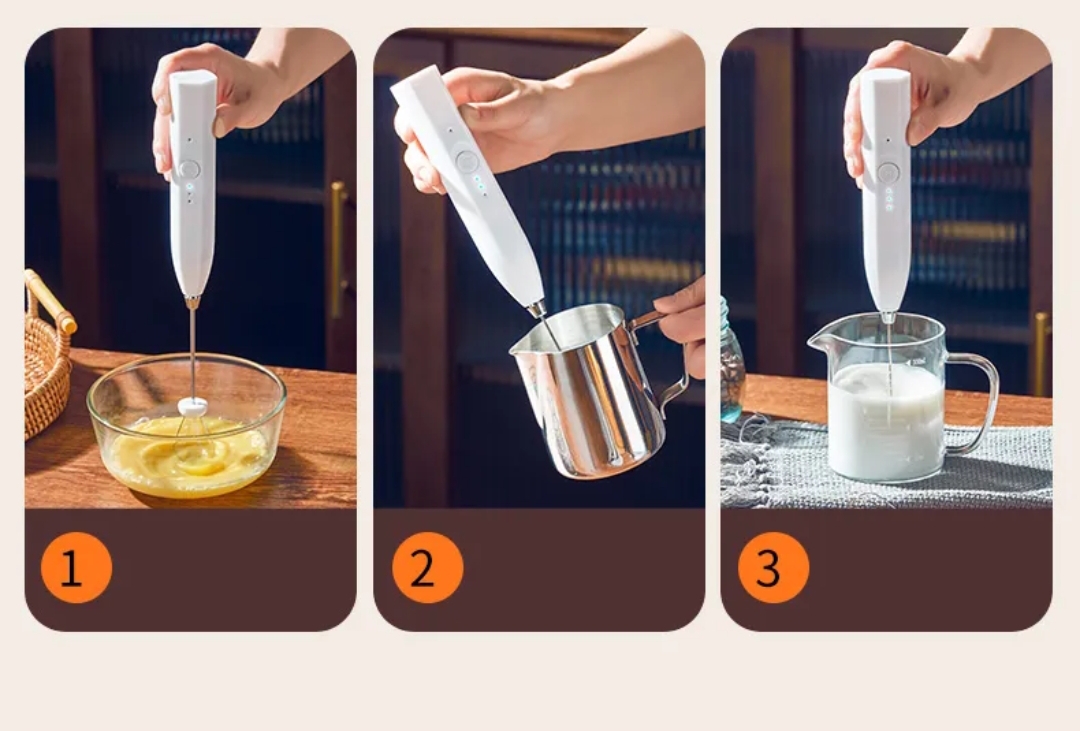 1

2

3