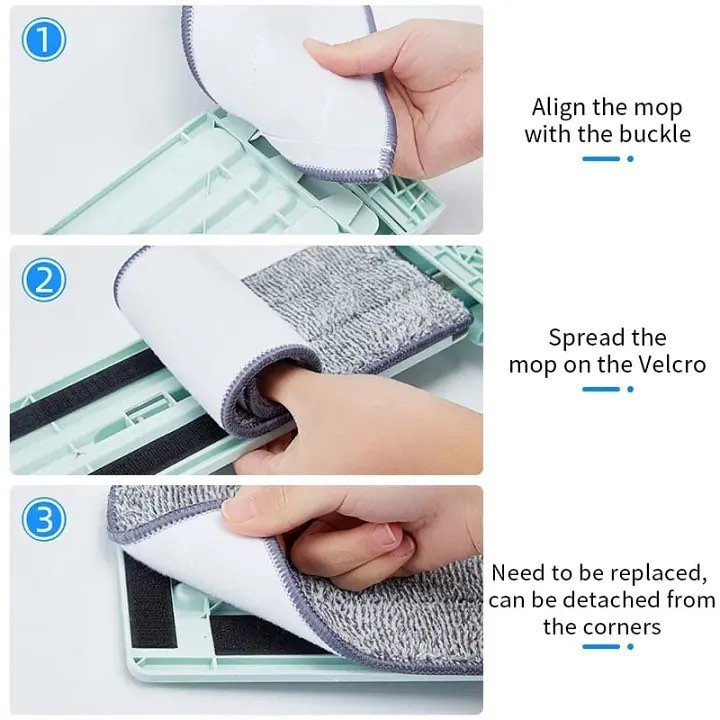 1

Align the mop with the buckle

2

Spread the mop on the Velcro

3

Need to be replaced, can be detached from the corners