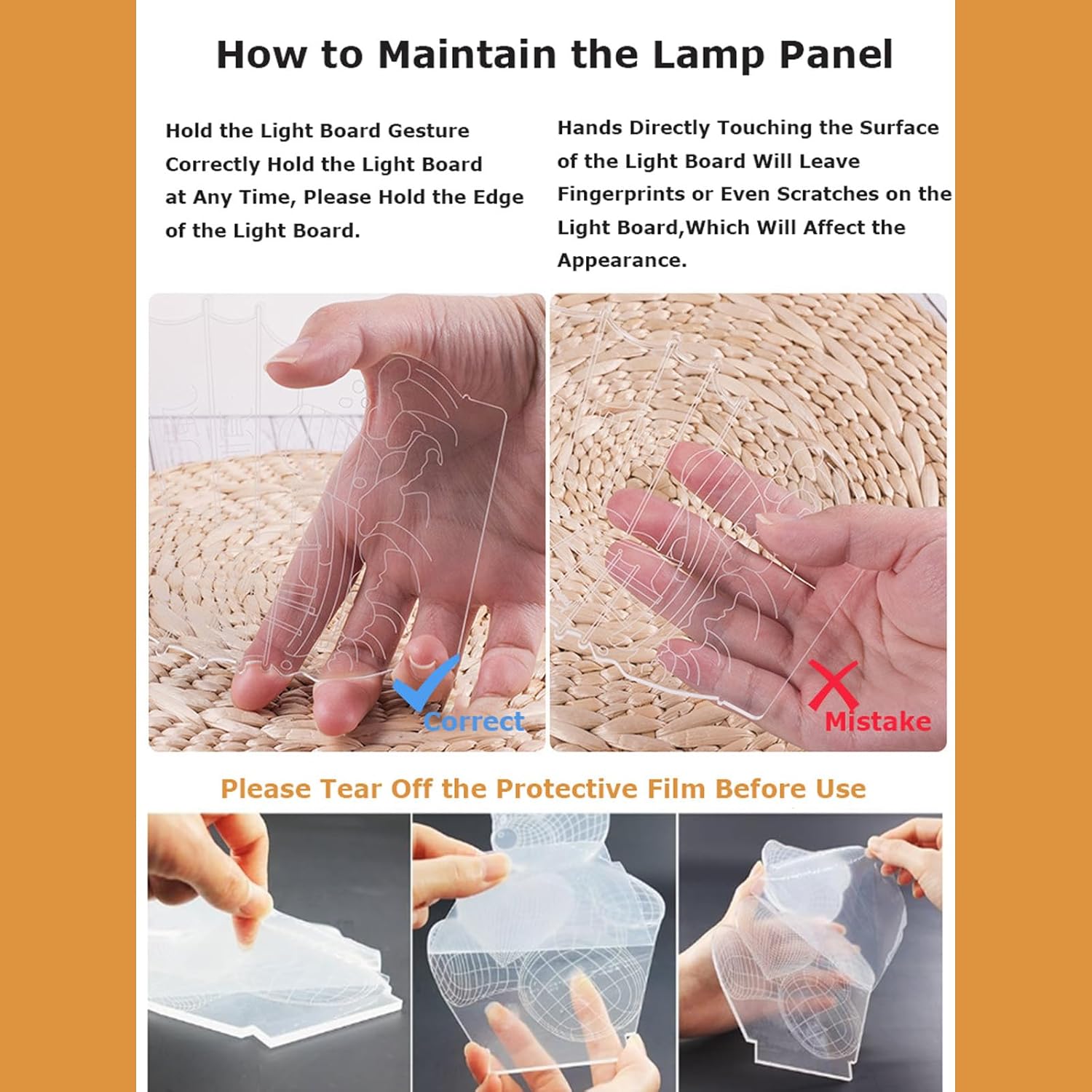 How to Maintain the Lamp Panel

Hold the Light Board Gesture Correctly Hold the Light Board at Any Time, Please Hold the Edge of the Light Board.

Hands Directly Touching the Surface of the Light Board Will Leave Fingerprints or Even Scratches on the Light Board,Which Will Affect the Appearance.

Correct

Mistake

Please Tear Off the Protective Film Before Use