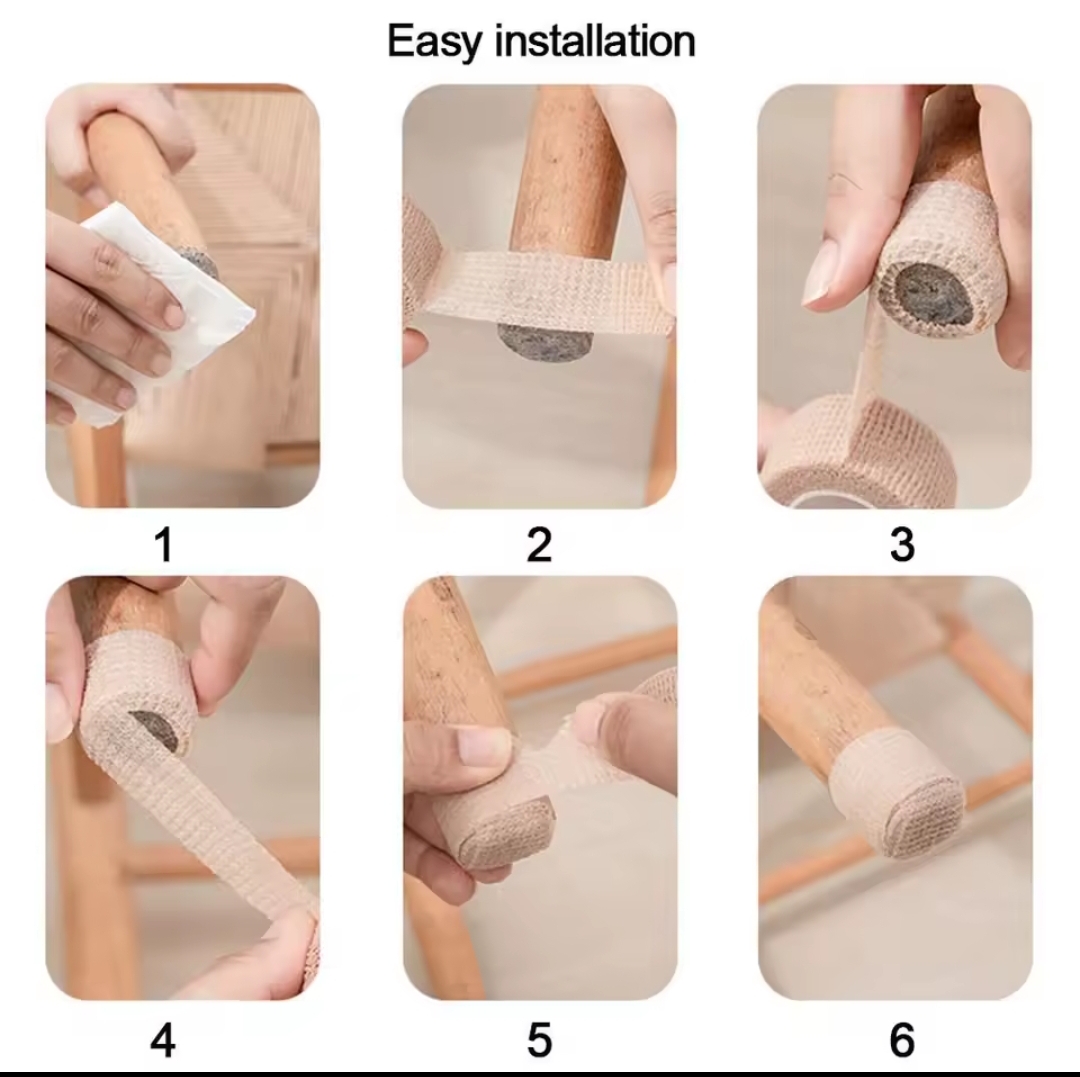 Easy installation

1

2

3

4

5

6