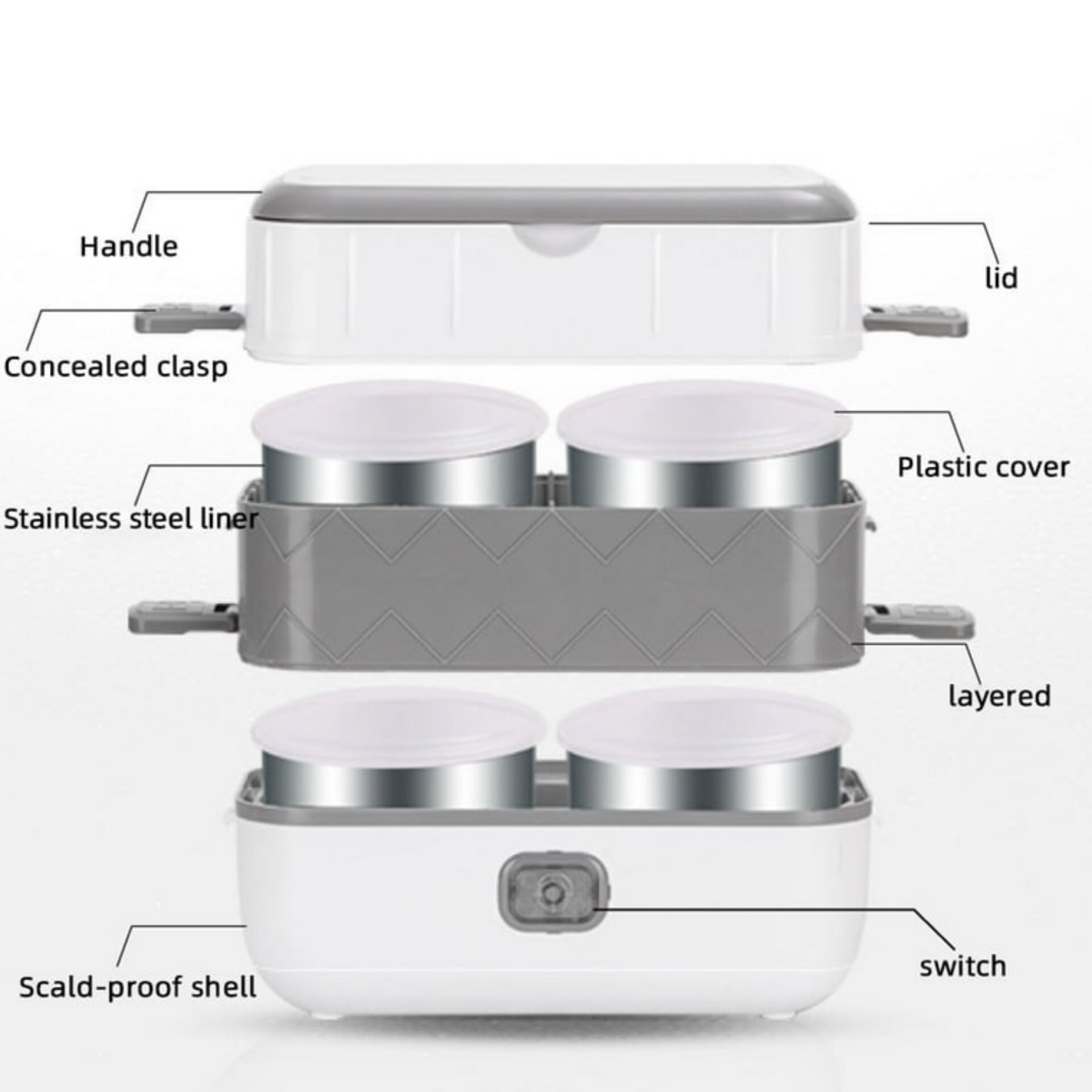 Handle

lid

Concealed clasp

Plastic cover

Stainless steel liner

layered

switch

Scald-proof shell