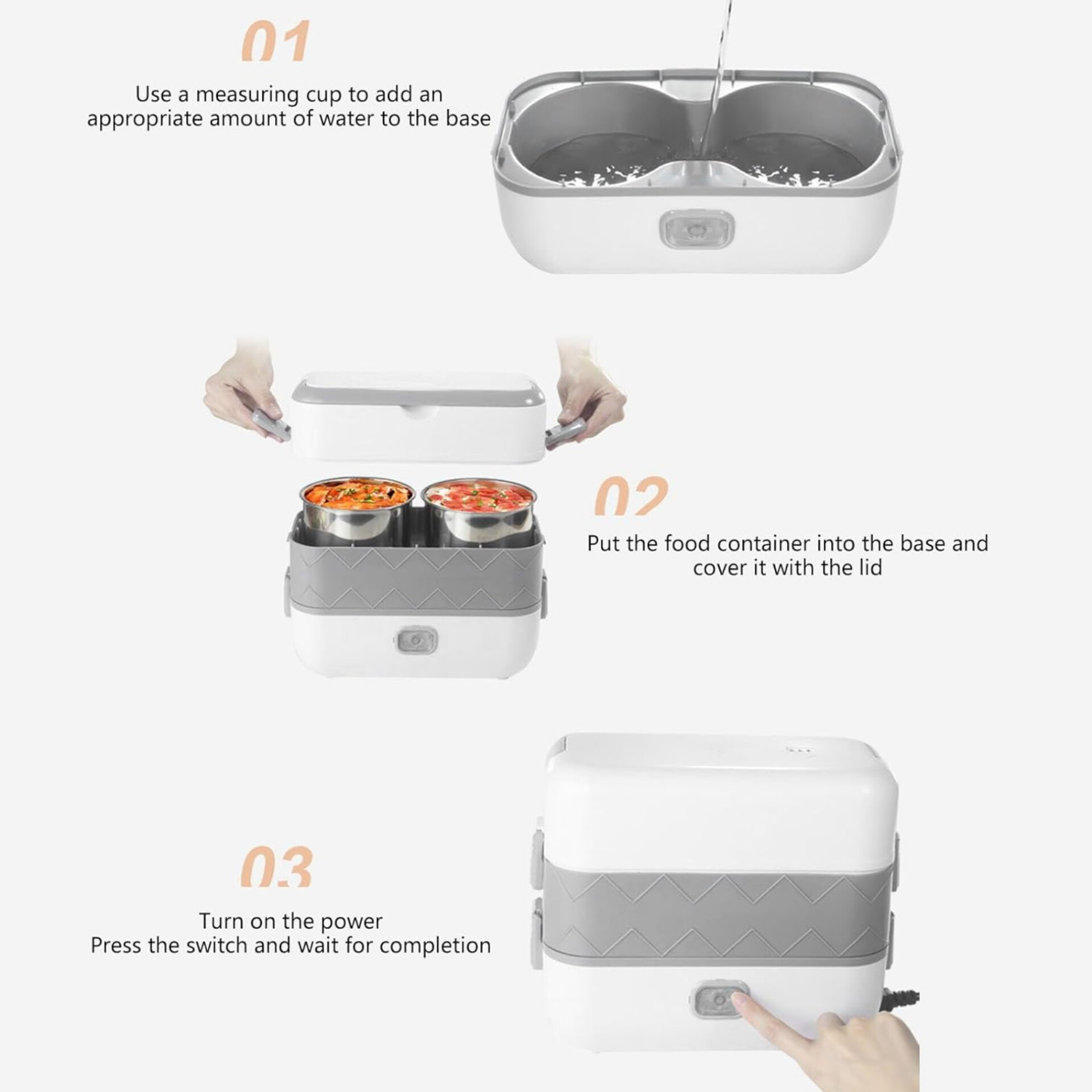 01

Use a measuring cup to add an appropriate amount of water to the base

02

Put the food container into the base and cover it with the lid

03

Turn on the power
Press the switch and wait for completion