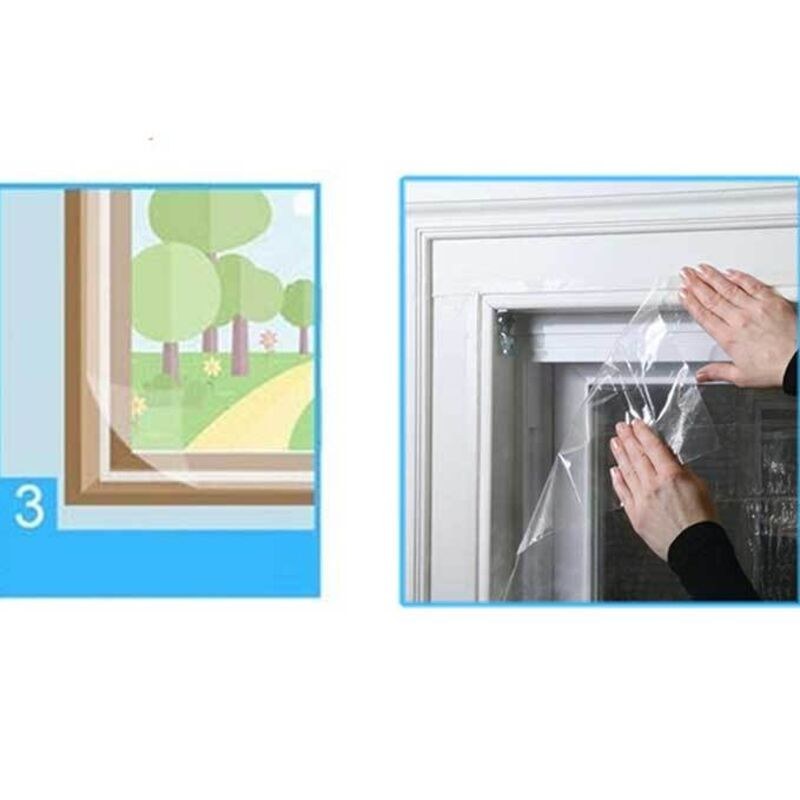 3